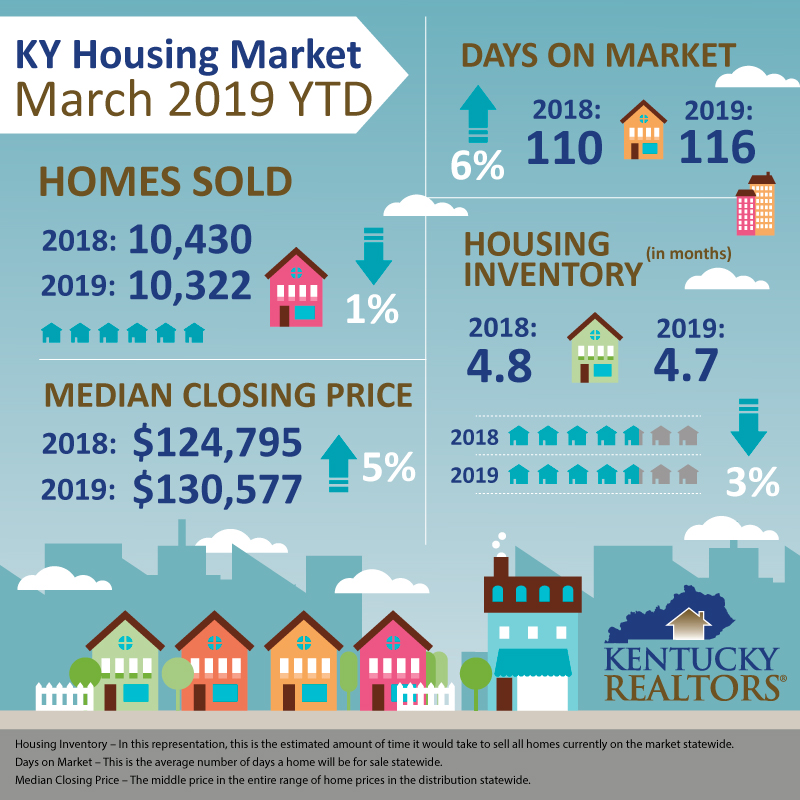 KY Housing Market
March 2019 YTD

HOMES SOLD

2018: 10,430
2019: 10,322

1%

MEDIAN CLOSING PRICE

2018: $124,795
2019: $130,577

5%

DAYS ON MARKET

6%

2018: 110

2019: 116

HOUSING INVENTORY (in months)

2018: 4.8

2019: 4.7

2018
2019

3%

KENTUCKY REALTORS®

Housing Inventory – In this representation, this is the estimated amount of time it would take to sell all homes currently on the market statewide.
Days on Market – This is the average number of days a home will be for sale statewide.
Median Closing Price – The middle price in the entire range of home prices in the distribution statewide.