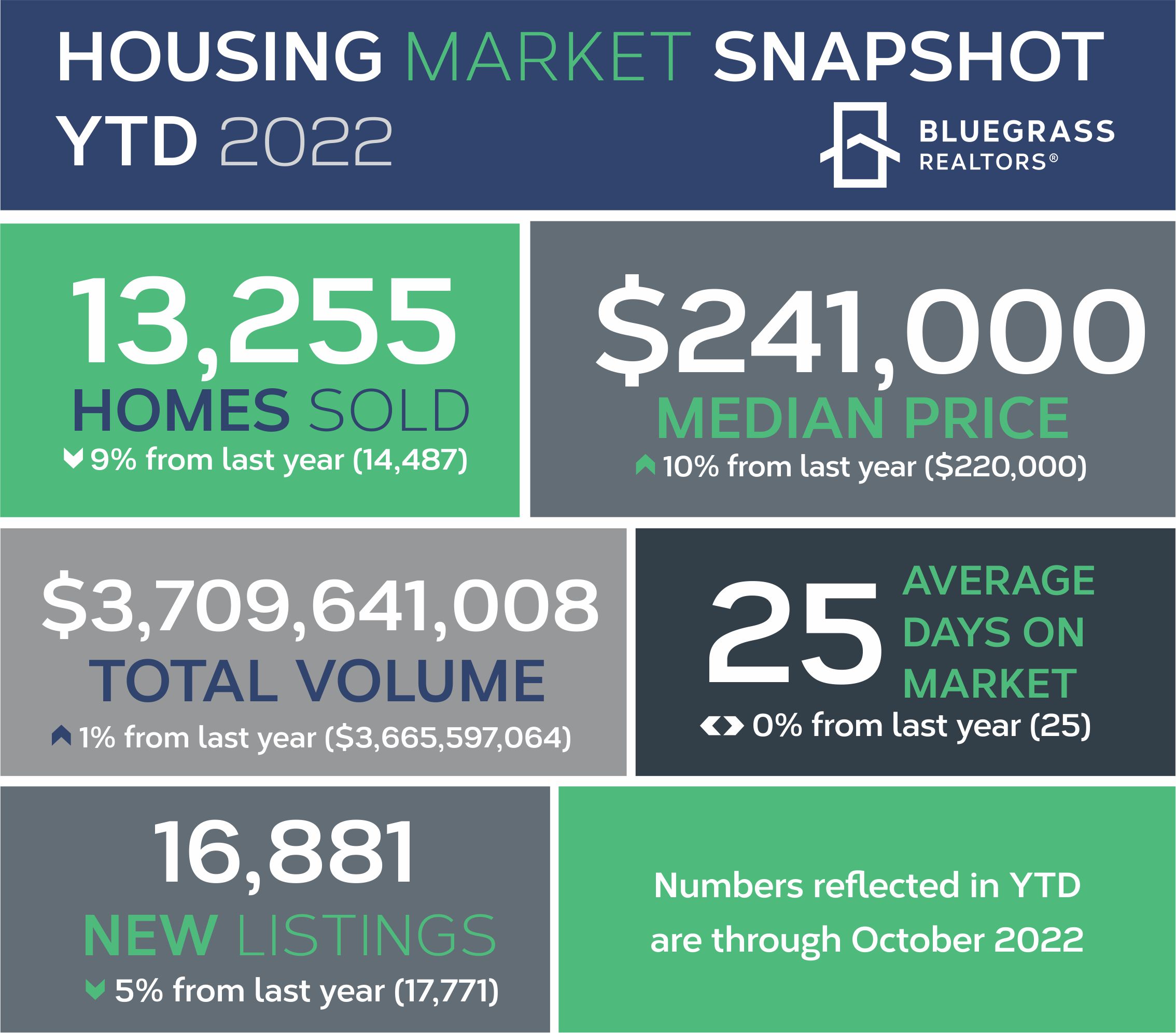 HOUSING MARKET SNAPSHOT
YTD 2022

BLUEGRASS
REALTORS®

13,255
HOMES SOLD
9% from last year (14,487)

$241,000
MEDIAN PRICE
10% from last year ($220,000)

$3,709,641,008
TOTAL VOLUME
1% from last year ($3,665,597,064)

25
AVERAGE DAYS ON MARKET
0% from last year (25)

16,881
NEW LISTINGS
5% from last year (17,771)

Numbers reflected in YTD are through October 2022