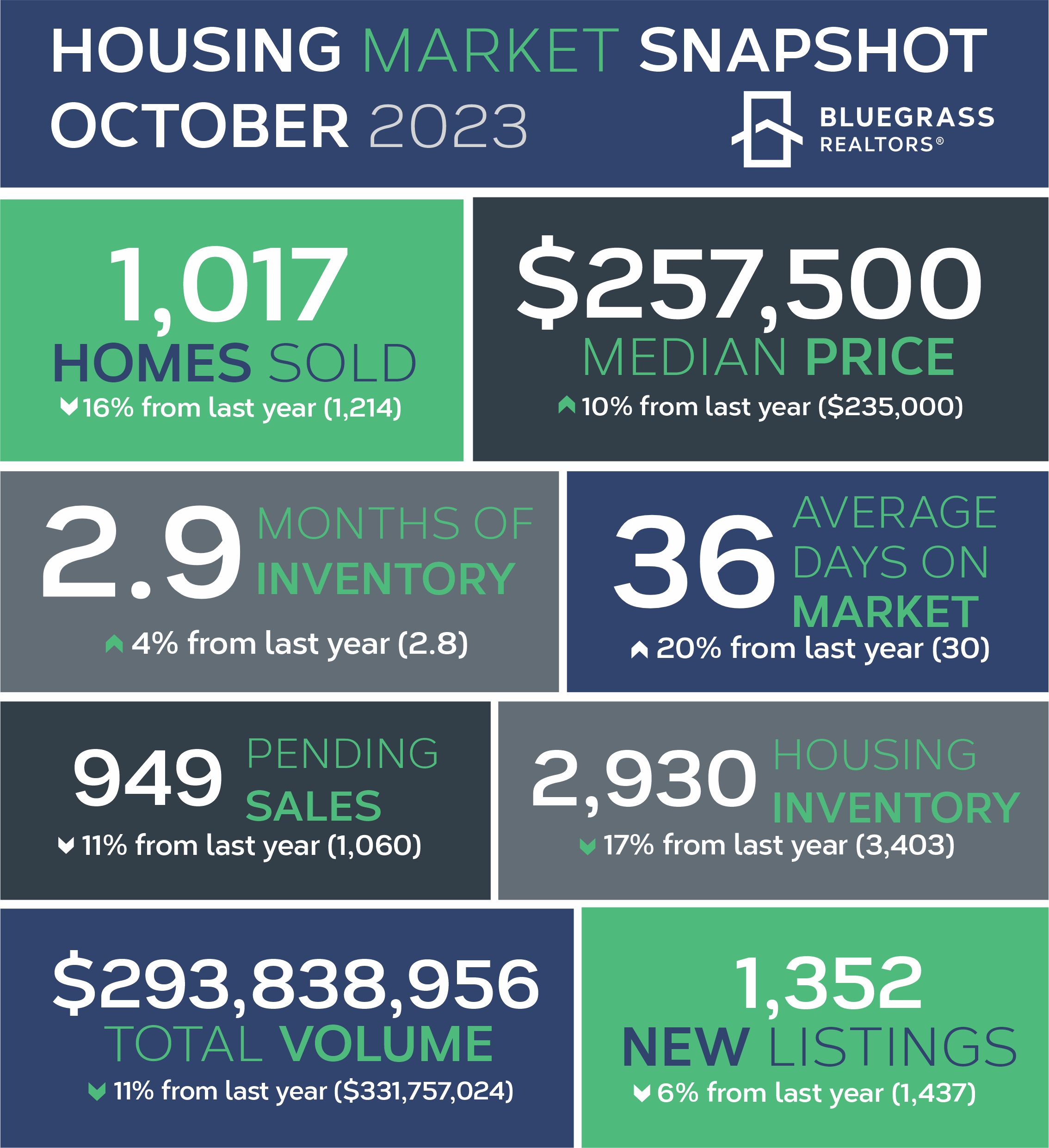 HOUSING MARKET SNAPSHOT
OCTOBER 2023

BLUEGRASS REALTORS®

1,017
HOMES SOLD
16% from last year (1,214)

$257,500
MEDIAN PRICE
10% from last year ($235,000)

2.9 MONTHS OF INVENTORY
4% from last year (2.8)

36 AVERAGE DAYS ON MARKET
20% from last year (30)

949 PENDING SALES
11% from last year (1,060)

2,930 HOUSING INVENTORY
17% from last year (3,403)

$293,838,956
TOTAL VOLUME
11% from last year ($331,757,024)

1,352
NEW LISTINGS
6% from last year (1,437)